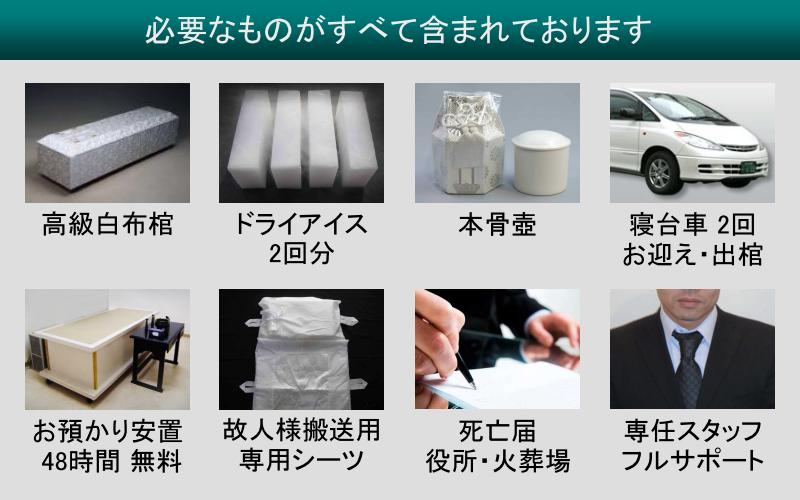 必要なものがすべて含まれております

高級白布棺

ドライアイス
2回分

本骨壺

寝台車 2回
お迎え・出棺

お預かり安置
48時間 無料

故人様搬送用
専用シーツ

死亡届
役所・火葬場

専任スタッフ
フルサポート